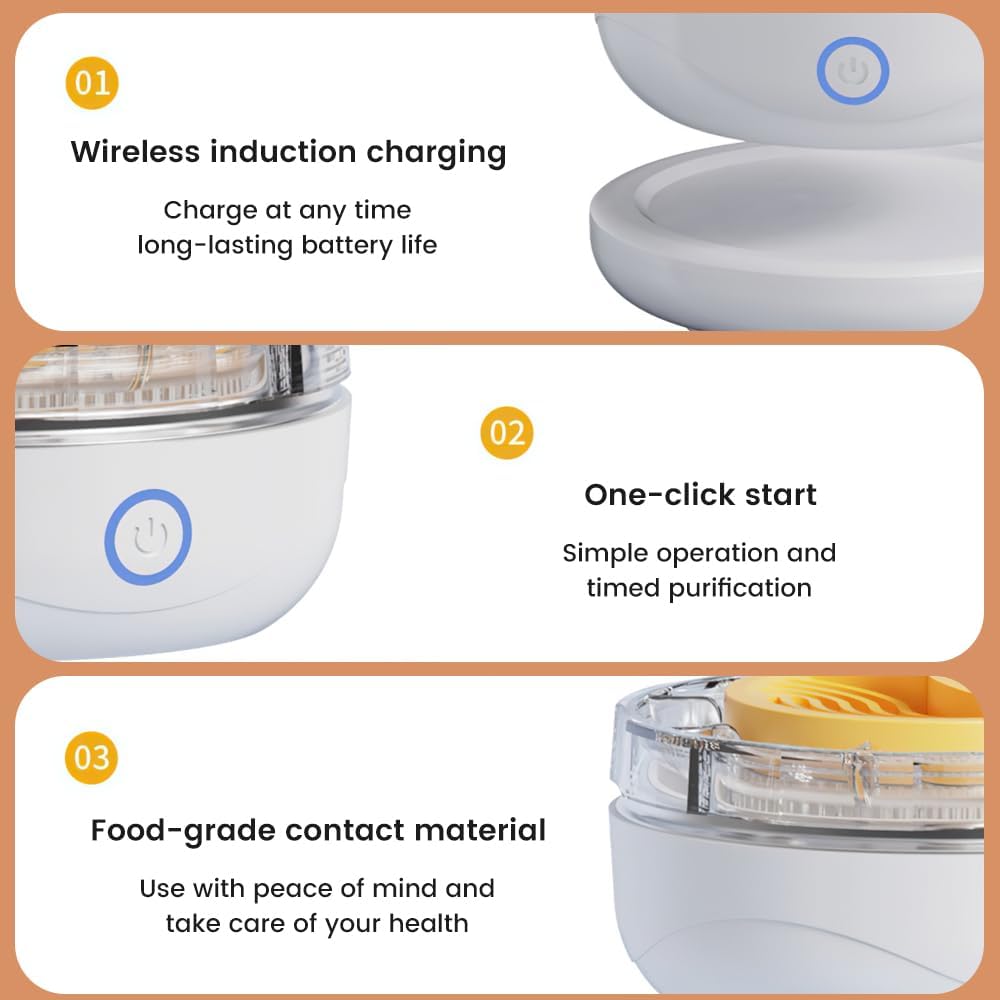 01

Wireless induction charging

Charge at any time
long-lasting battery life

02

One-click start

Simple operation and
timed purification

03

Food-grade contact material

Use with peace of mind and
take care of your health