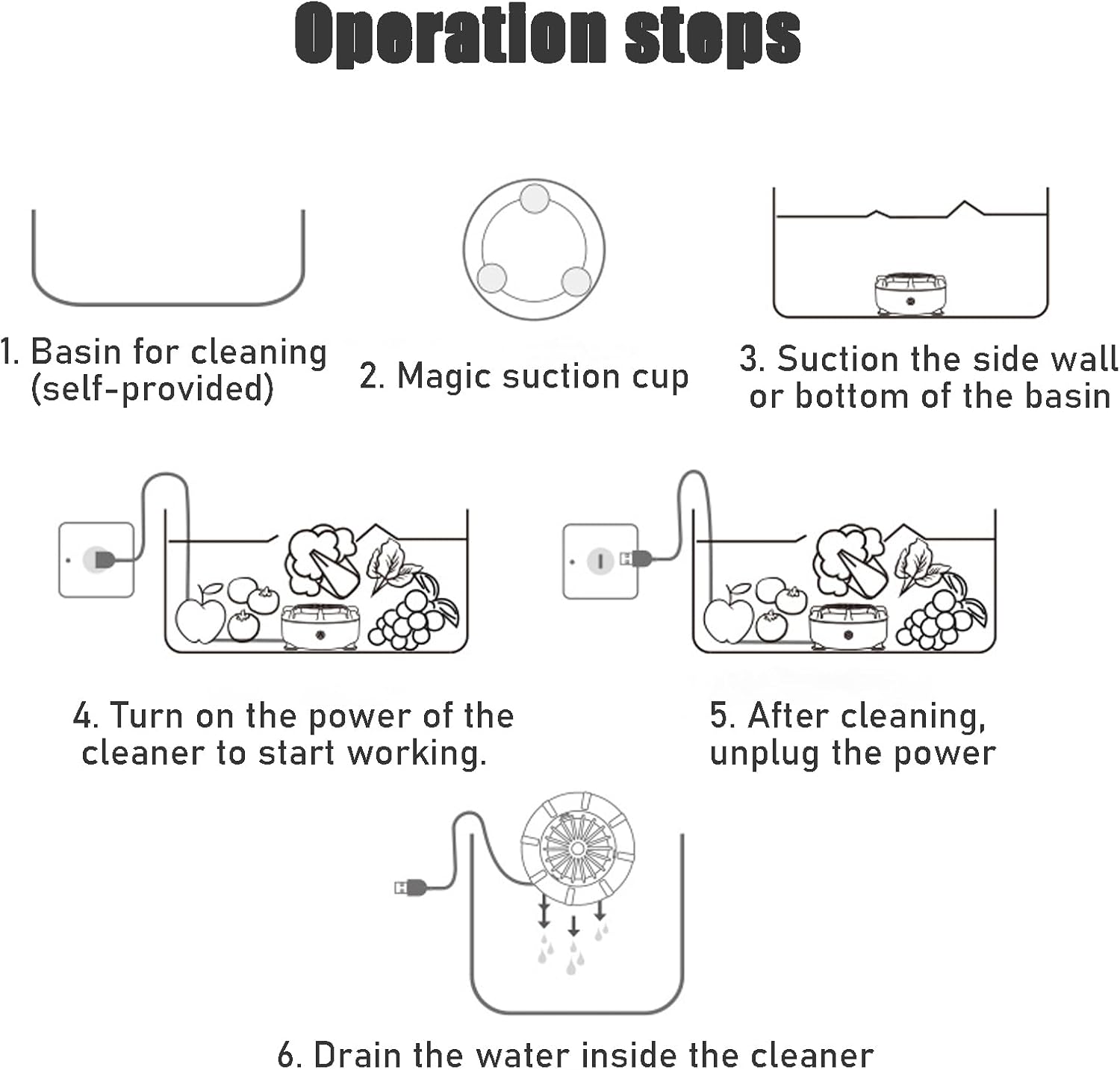 Operation steps

1. Basin for cleaning (self-provided)

2. Magic suction cup

3. Suction the side wall or bottom of the basin

4. Turn on the power of the cleaner to start working.

5. After cleaning, unplug the power

6. Drain the water inside the cleaner